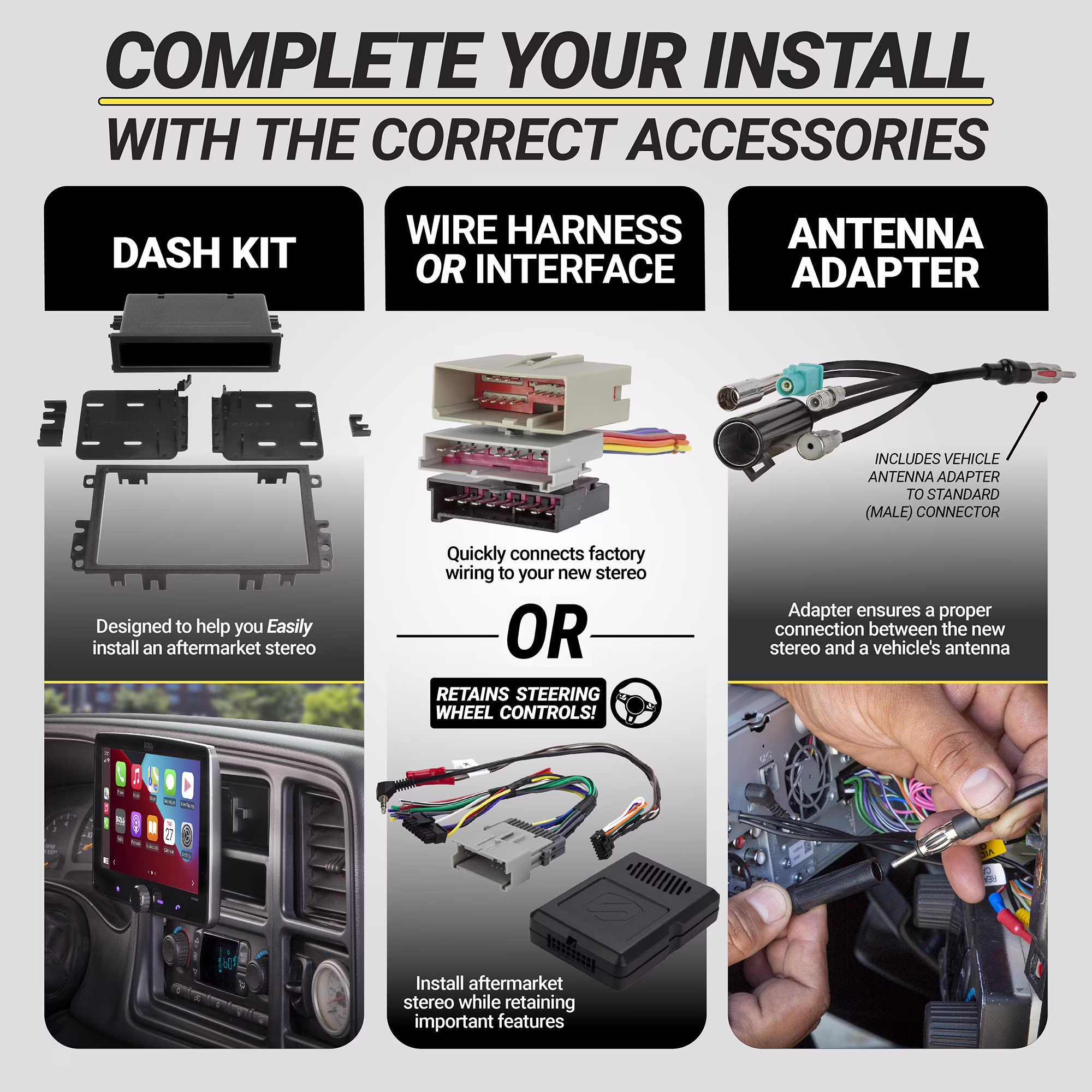 COMPLETE YOUR INSTALL
WITH THE CORRECT ACCESSORIES

DASH KIT

Designed to help you Easily install an aftermarket stereo

WIRE HARNESS OR INTERFACE

Quickly connects factory wiring to your new stereo

OR

RETAINS STEERING WHEEL CONTROLS!

Install aftermarket stereo while retaining important features

ANTENNA ADAPTER

INCLUDES VEHICLE ANTENNA ADAPTER TO STANDARD (MALE) CONNECTOR

Adapter ensures a proper connection between the new stereo and a vehicle's antenna