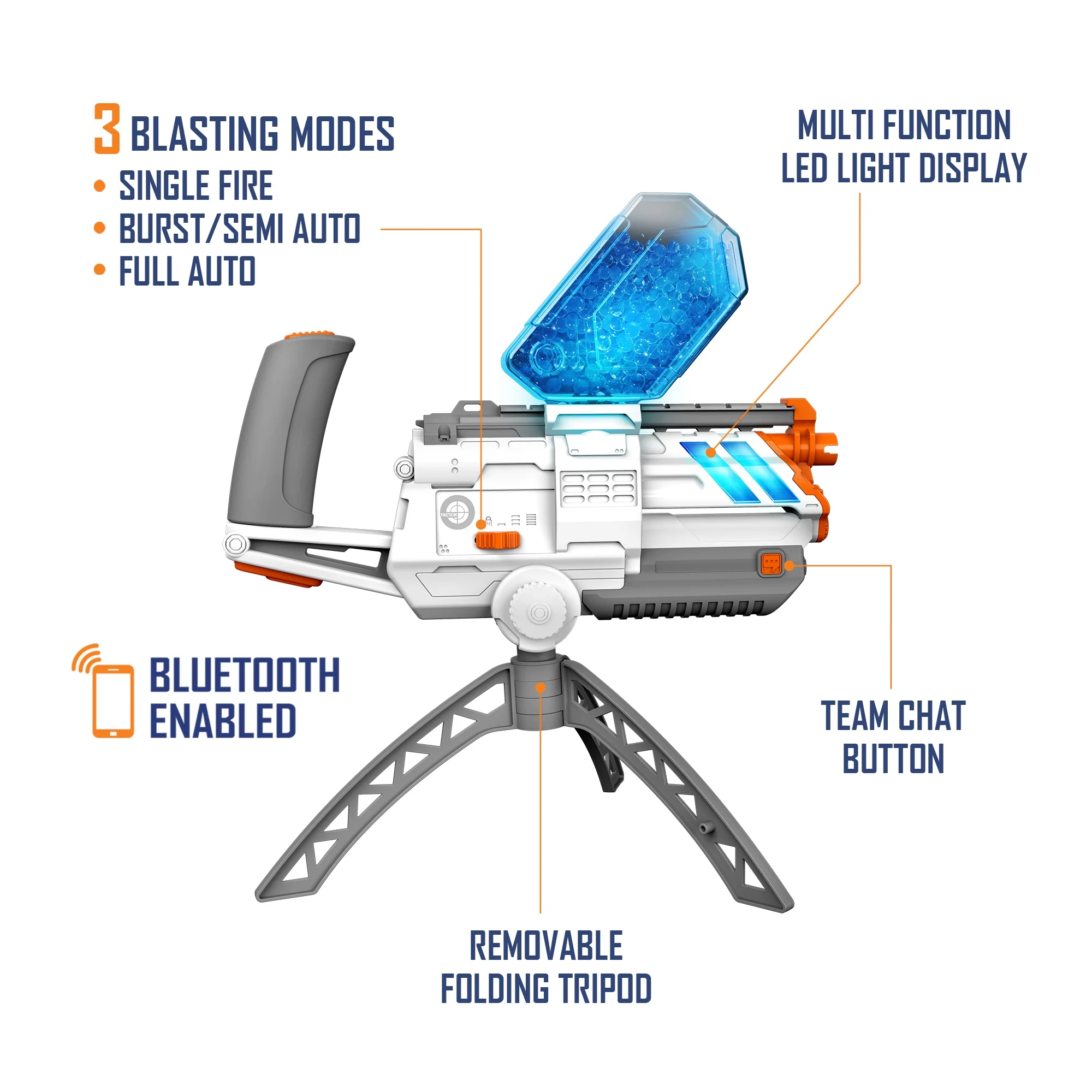 3 BLASTING MODES
• SINGLE FIRE
• BURST/SEMI AUTO
• FULL AUTO

MULTI FUNCTION
LED LIGHT DISPLAY

FACTION

BLUETOOTH
ENABLED

TEAM CHAT
BUTTON

REMOVABLE
FOLDING TRIPOD