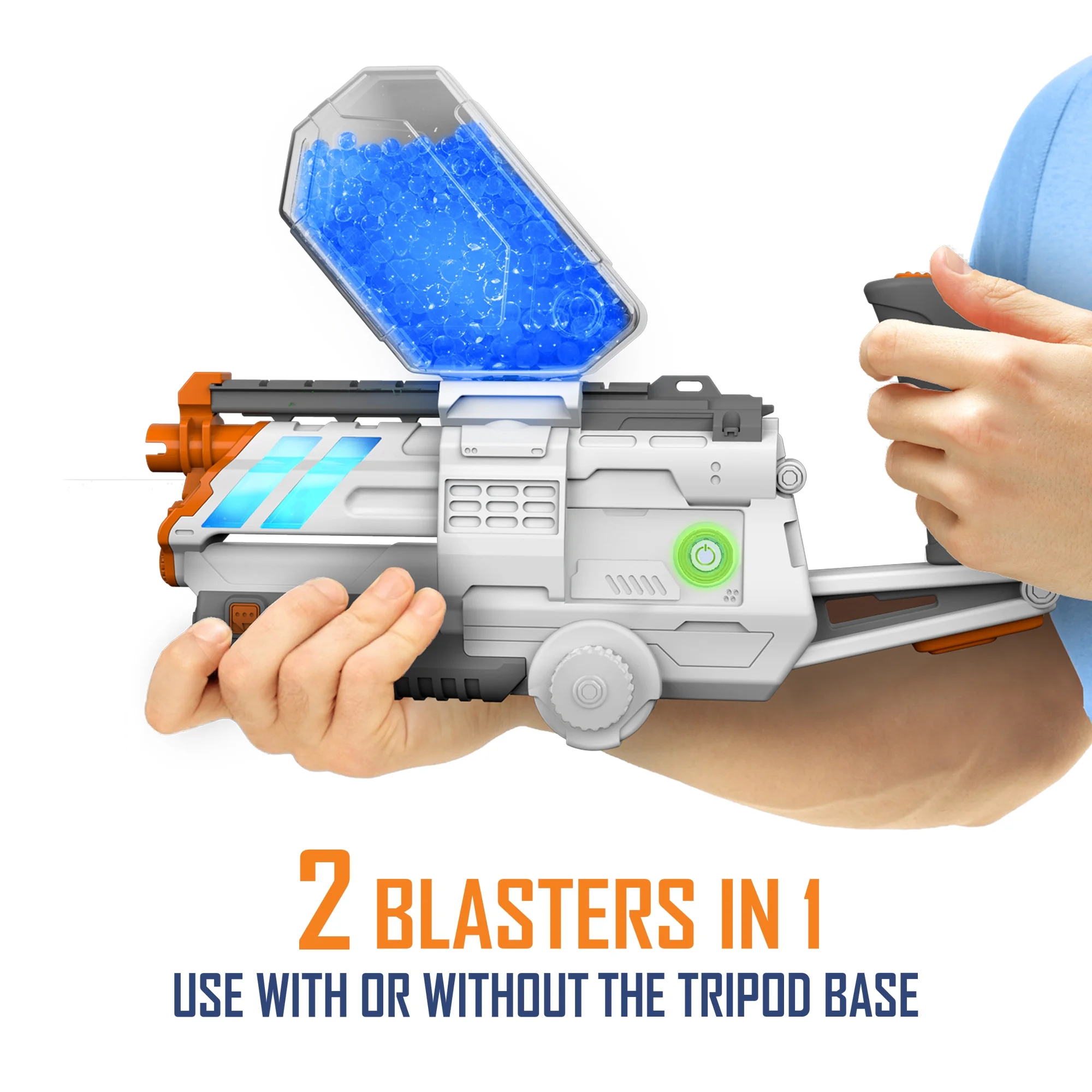 2 BLASTERS IN 1
USE WITH OR WITHOUT THE TRIPOD BASE