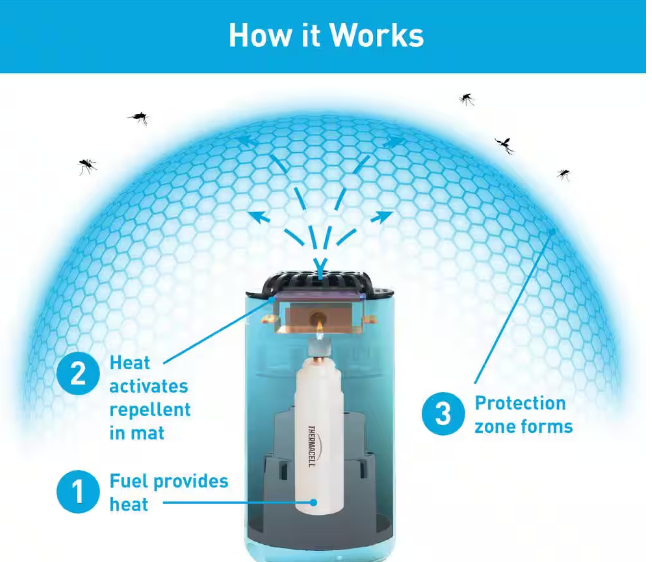 How it Works

2 Heat activates repellent in mat

3 Protection zone forms

THERMACELL

1 Fuel provides heat