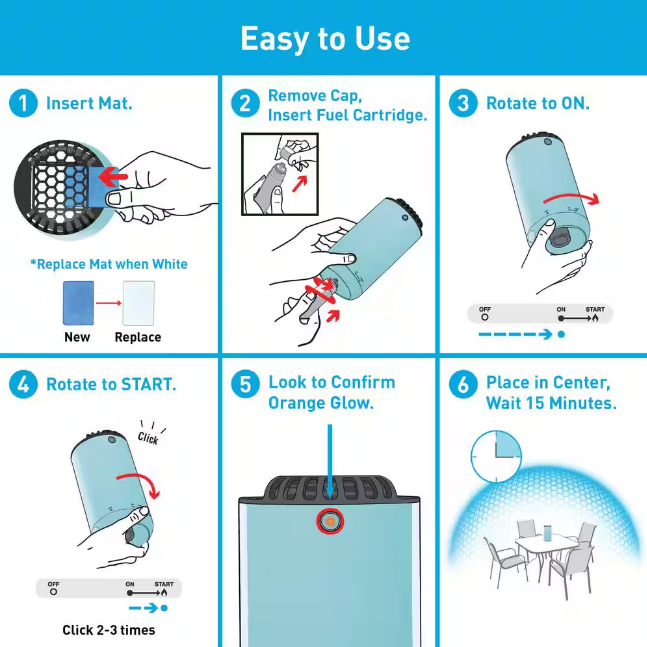 Easy to Use

1 Insert Mat.

*Replace Mat when White

New

Replace

2 Remove Cap, Insert Fuel Cartridge.

3 Rotate to ON.

OFF

ON

START

4 Rotate to START.

Click

OFF

ON

START

Click 2-3 times

5 Look to Confirm Orange Glow.

6 Place in Center, Wait 15 Minutes.