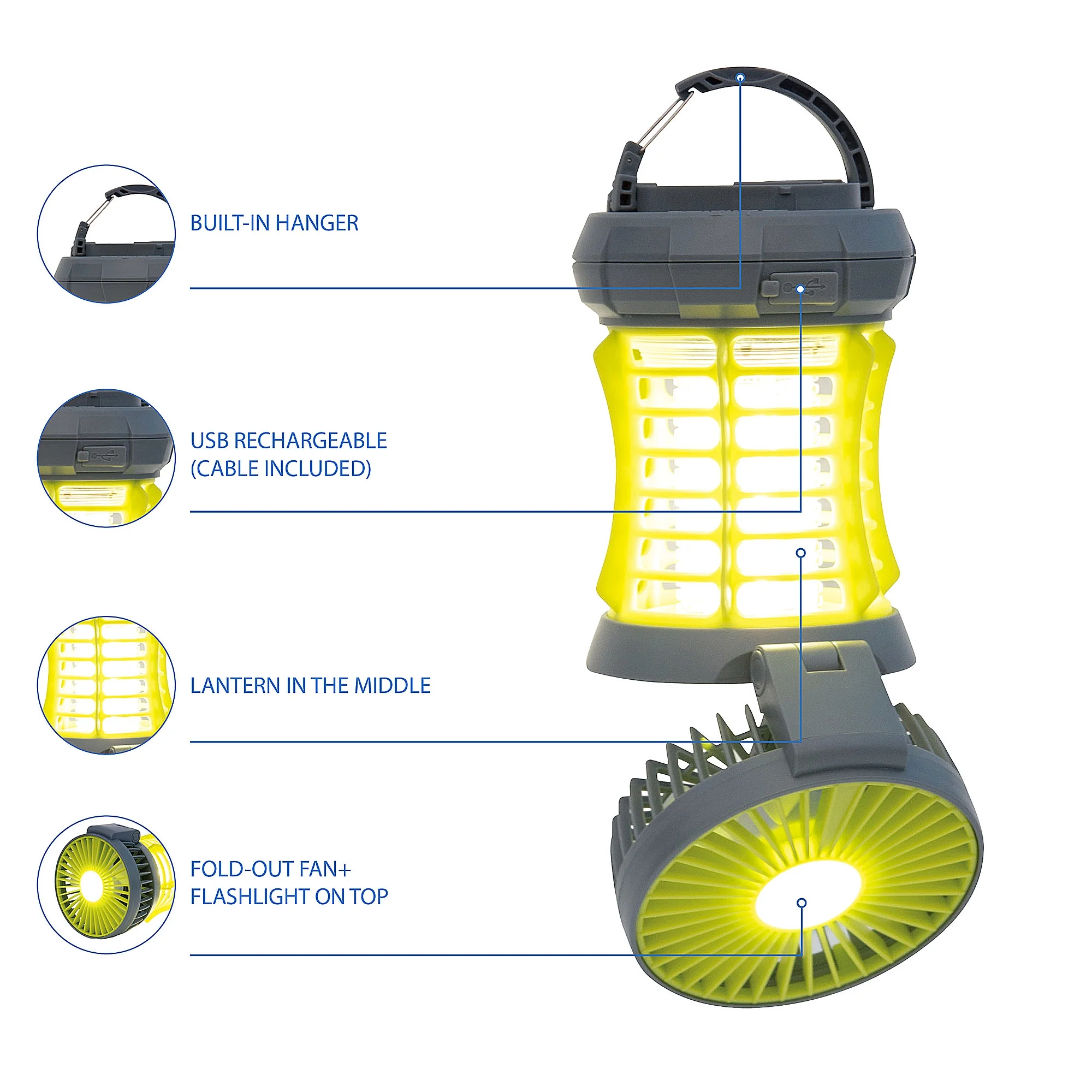 BUILT-IN HANGER

USB RECHARGEABLE
(CABLE INCLUDED)

LANTERN IN THE MIDDLE

FOLD-OUT FAN+
FLASHLIGHT ON TOP