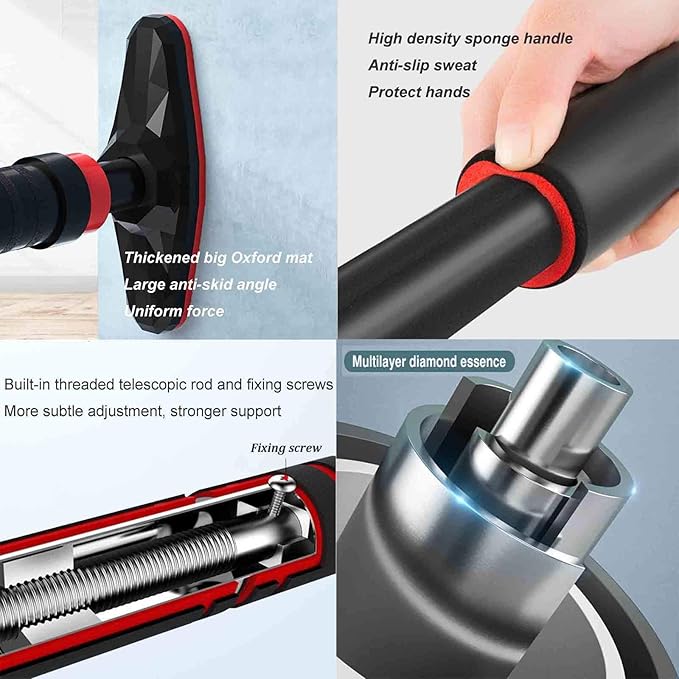 Thickened big Oxford mat
Large anti-skid angle
Uniform force

High density sponge handle
Anti-slip sweat
Protect hands

Built-in threaded telescopic rod and fixing screws
More subtle adjustment, stronger support

Fixing screw

Multilayer diamond essence