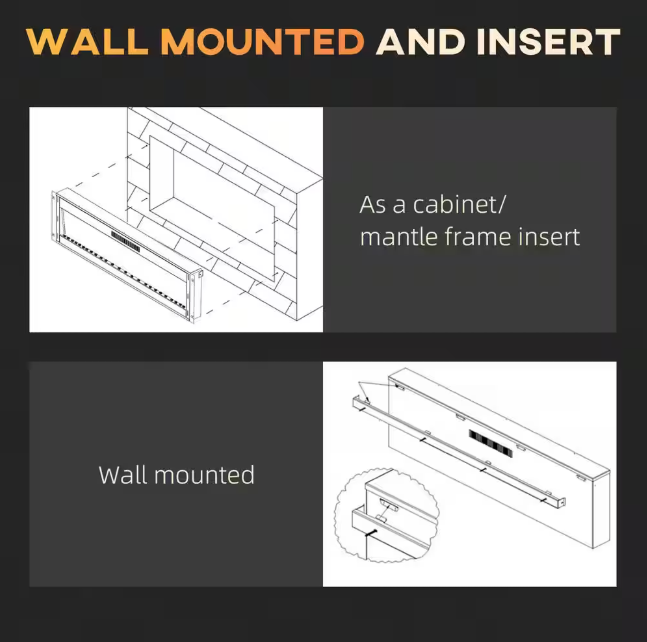 WALL MOUNTED AND INSERT

As a cabinet/ mantle frame insert

Wall mounted