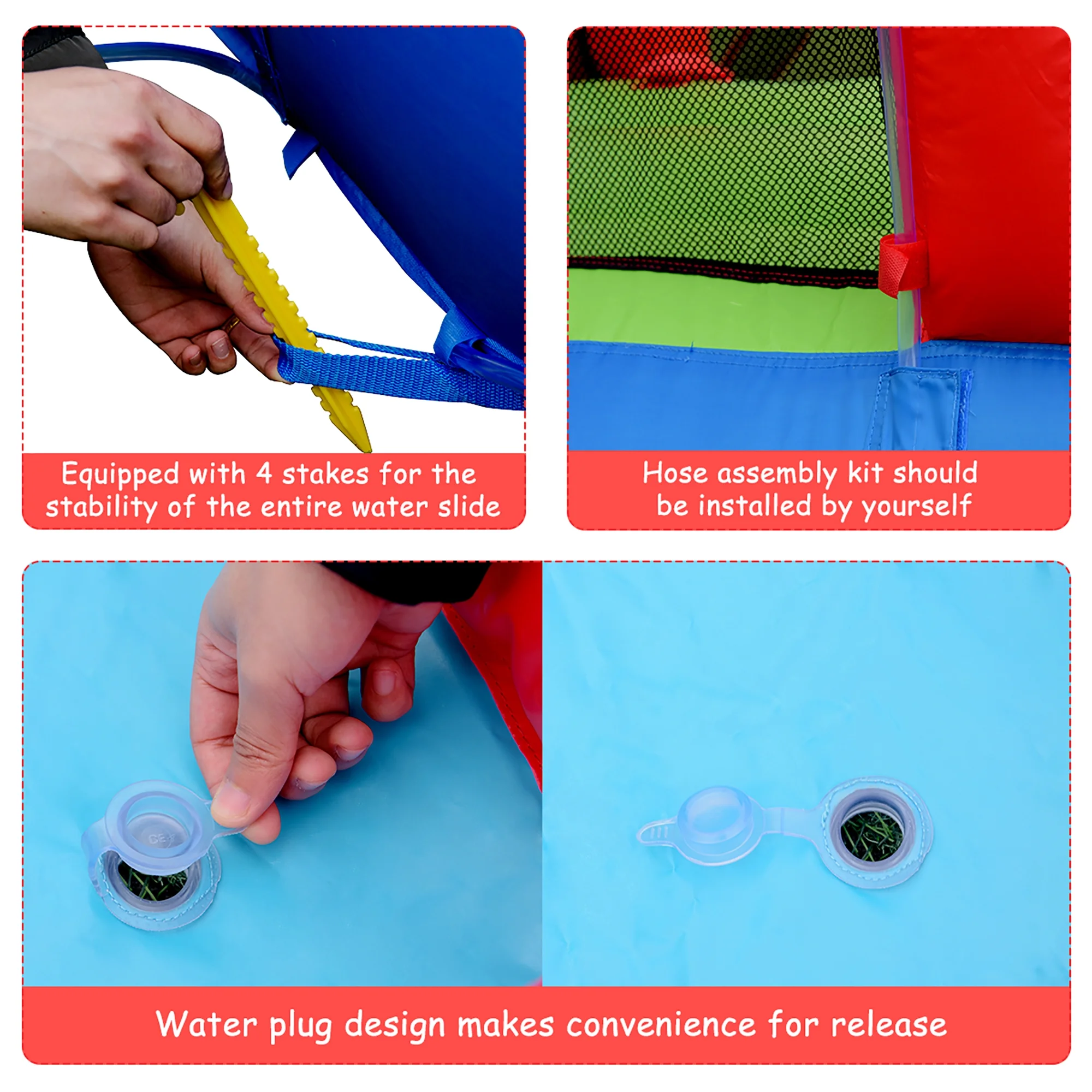 Equipped with 4 stakes for the stability of the entire water slide

Hose assembly kit should be installed by yourself

Water plug design makes convenience for release