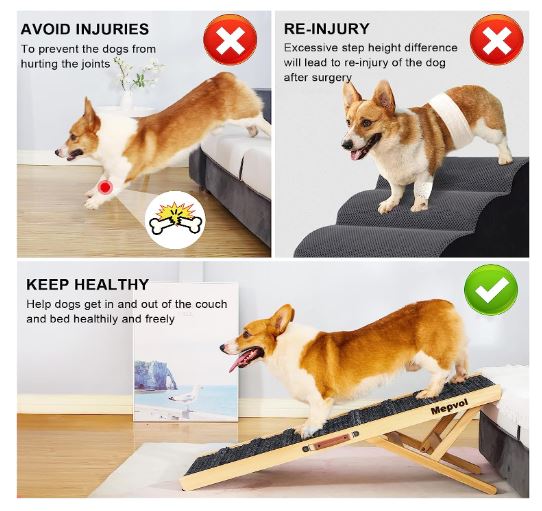 AVOID INJURIES

To prevent the dogs from hurting the joints

RE-INJURY

Excessive step height difference will lead to re-injury of the dog after surgery

KEEP HEALTHY

Help dogs get in and out of the couch and bed healthily and freely

Mepvol